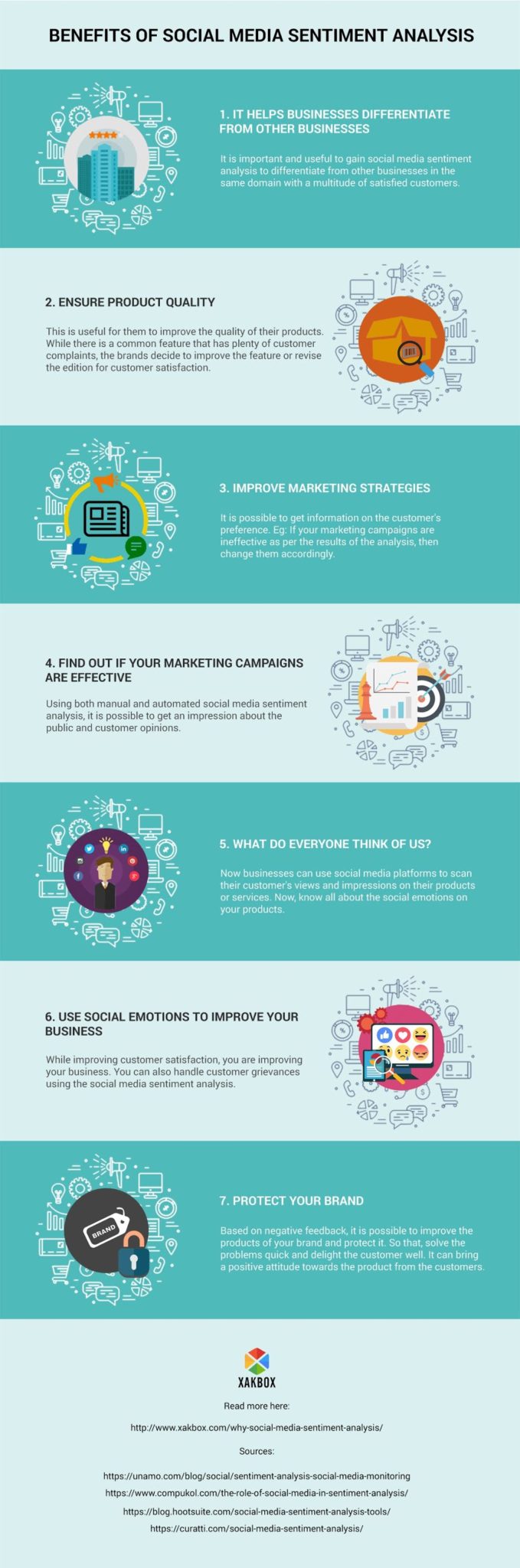 BENEFITS OF SOCIAL MEDIA SENTIMENT ANALYSIS

1. IT HELPS BUSINESSES DIFFERENTIATE FROM OTHER BUSINESSES

It is important and useful to gain social media sentiment analysis to differentiate from other businesses in the same domain with a multitude of satisfied customers.

2. ENSURE PRODUCT QUALITY

This is useful for them to improve the quality of their products. While there is a common feature that has plenty of customer complaints, the brands decide to improve the feature or revise the edition for customer satisfaction.

3. IMPROVE MARKETING STRATEGIES

It is possible to get information on the customer's preference. Eg: If your marketing campaigns are ineffective as per the results of the analysis, then change them accordingly.

4. FIND OUT IF YOUR MARKETING CAMPAIGNS ARE EFFECTIVE

Using both manual and automated social media sentiment analysis, it is possible to get an impression about the public and customer opinions.

5. WHAT DO EVERYONE THINK OF US?

Now businesses can use social media platforms to scan their customer's views and impressions on their products or services. Now, know all about the social emotions on your products.

6. USE SOCIAL EMOTIONS TO IMPROVE YOUR BUSINESS

While improving customer satisfaction, you are improving your business. You can also handle customer grievances using the social media sentiment analysis.

BRAND

7. PROTECT YOUR BRAND

Based on negative feedback, it is possible to improve the products of your brand and protect it. So that, solve the problems quick and delight the customer well. It can bring a positive attitude towards the product from the customers.

XAKBOX

Read more here:

http://www.xakbox.com/why-social-media-sentiment-analysis/

Sources:

https://unamo.com/blog/social/sentiment-analysis-social-media-monitoring
https://www.compukol.com/the-role-of-social-media-in-sentiment-analysis/
https://blog.hootsuite.com/social-media-sentiment-analysis-tools/
https://curatti.com/social-media-sentiment-analysis/